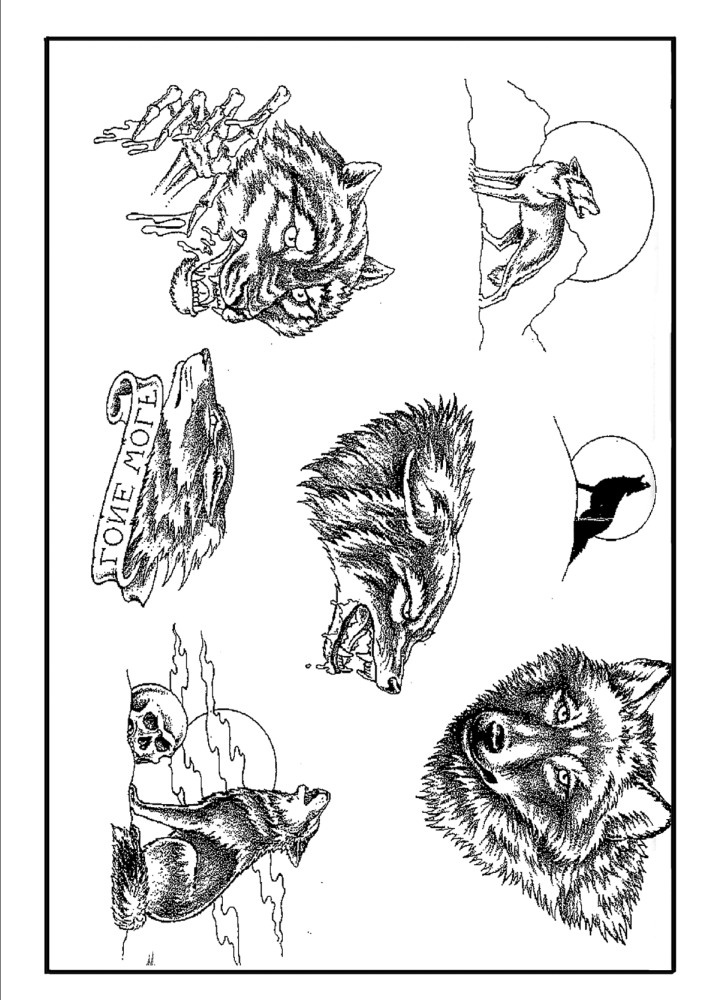 LONE WOLF